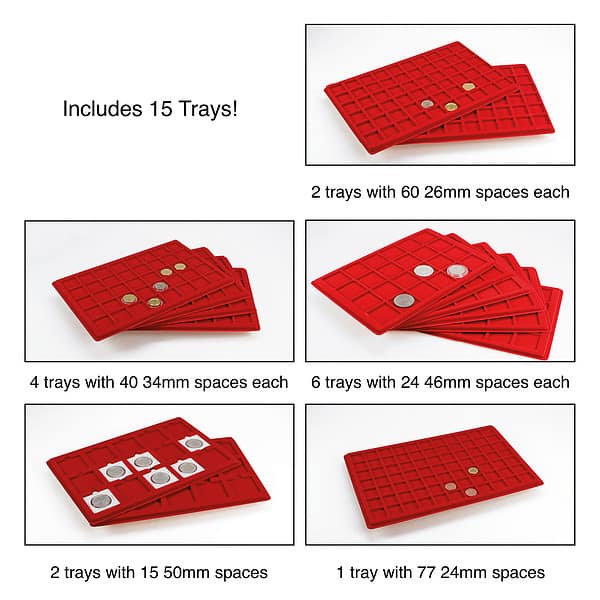 Includes 15 Trays!

2 trays with 60 26mm spaces each

4 trays with 40 34mm spaces each

6 trays with 24 46mm spaces each

2 trays with 15 50mm spaces

1 tray with 77 24mm spaces